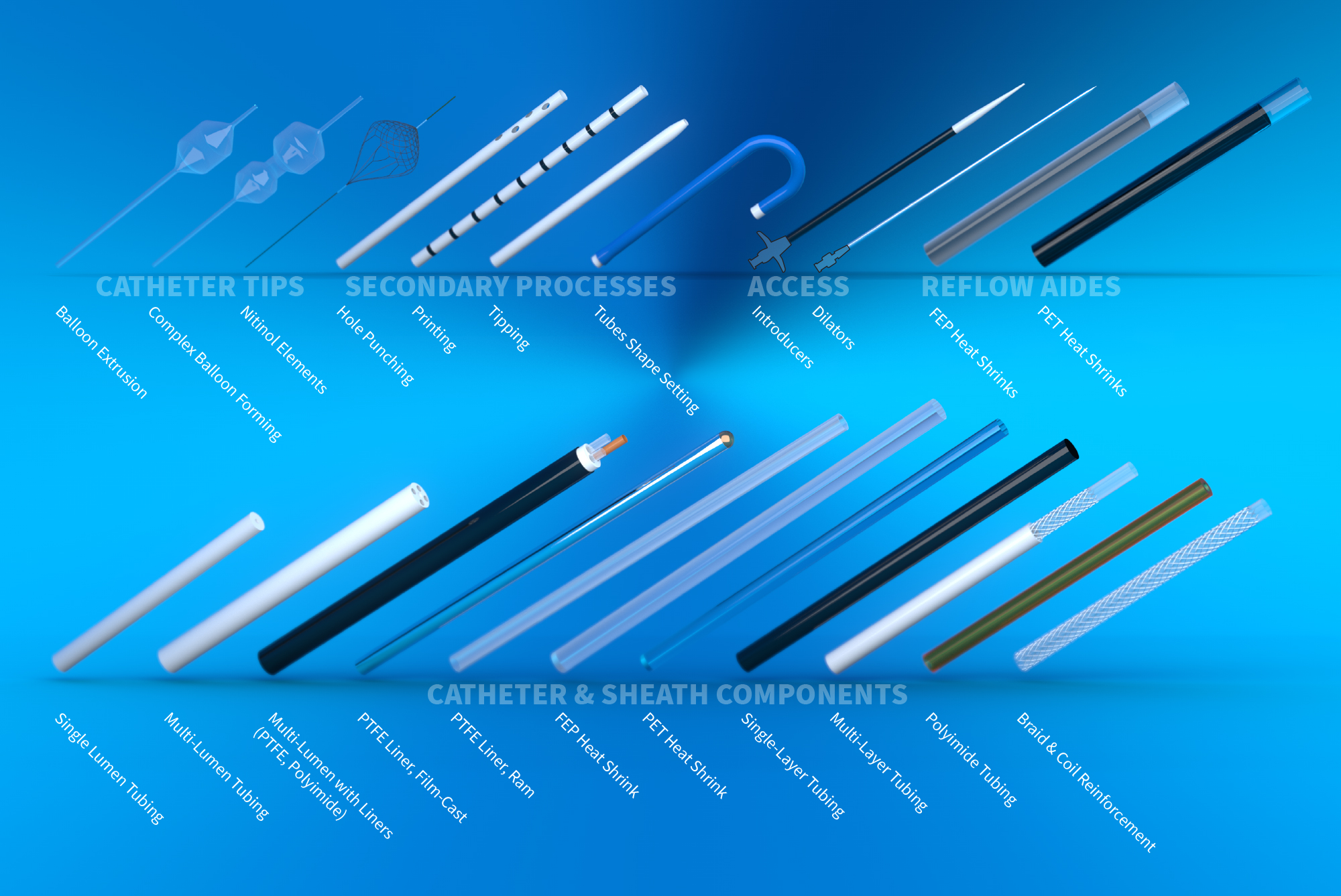 CATHETER TIPS
Balloon Extrusion
Complex Balloon Forming
Nitinol Elements

SECONDARY PROCESSES
Hole Punching
Printing
Tipping
Tubes Shape Setting

ACCESS
Introducers
Dilators

REFLOW AIDES
FEP Heat Shrinks
PET Heat Shrinks

CATHETER & SHEATH COMPONENTS
Single Lumen Tubing
Multi-Lumen Tubing
Multi-Lumen with Liners (PTFE, Polyimide)
PTFE Liner, Film-Cast
PTFE Liner, Ram
FEP Heat Shrink
PET Heat Shrink
Single-Layer Tubing
Multi-Layer Tubing
Polyimide Tubing
Braid & Coil Reinforcement